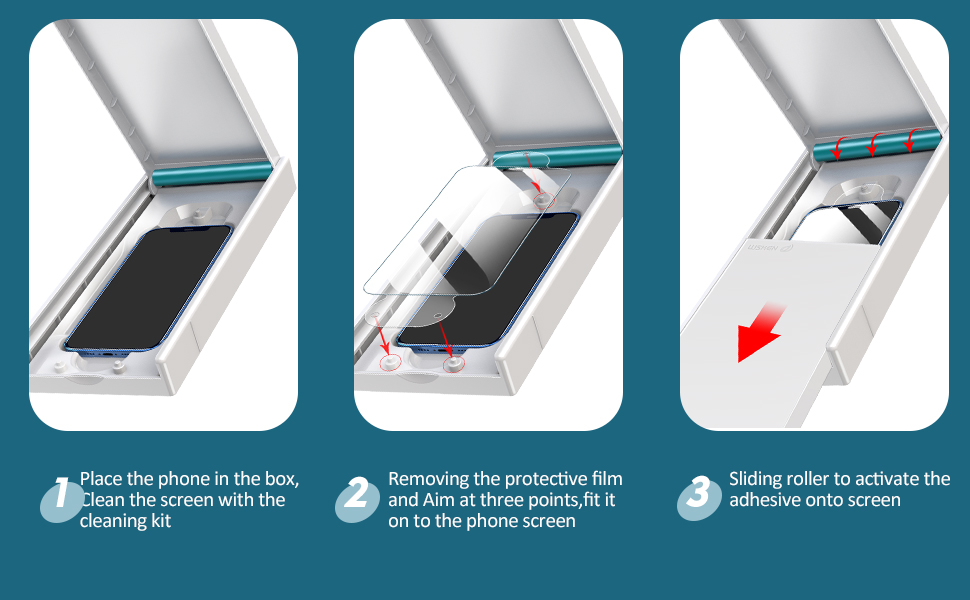 1 Place the phone in the box, Clean the screen with the cleaning kit

2 Removing the protective film and Aim at three points,fit it on to the phone screen

3 Sliding roller to activate the adhesive onto screen