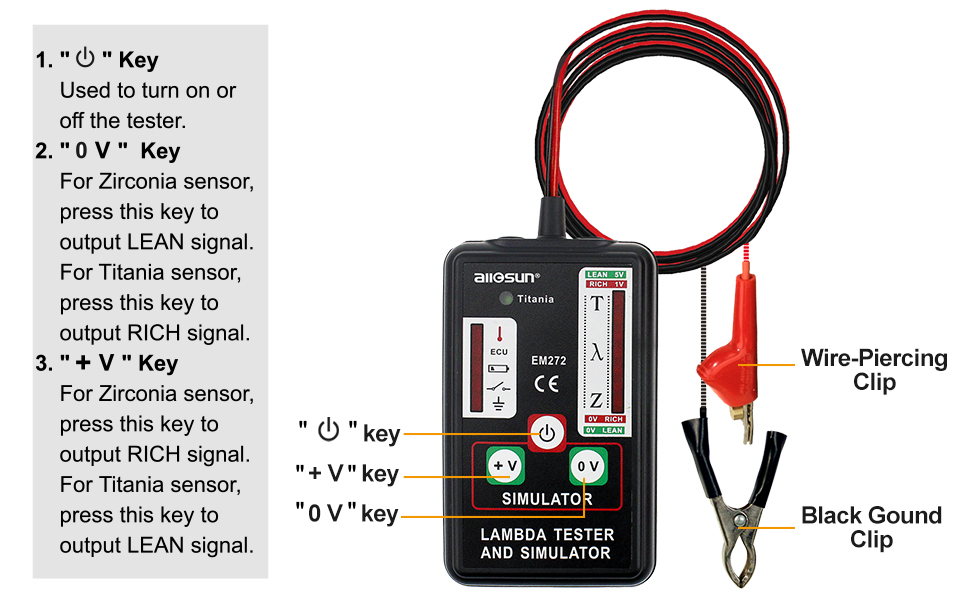 1. " ⏻ " Key
Used to turn on or off the tester.
2. " 0 V " Key
For Zirconia sensor, press this key to output LEAN signal. For Titania sensor, press this key to output RICH signal.
3. " + V " Key
For Zirconia sensor, press this key to output RICH signal. For Titania sensor, press this key to output LEAN signal.

" ⏻ " key
" + V " key
" 0 V " key

allosun®
Titania
ECU
EM272
CE
LEAN 5V
RICH 1V
T
λ
Z
0V RICH
0V LEAN
+ V
0 V
SIMULATOR
LAMBDA TESTER AND SIMULATOR

Wire-Piercing Clip
Black Gound Clip