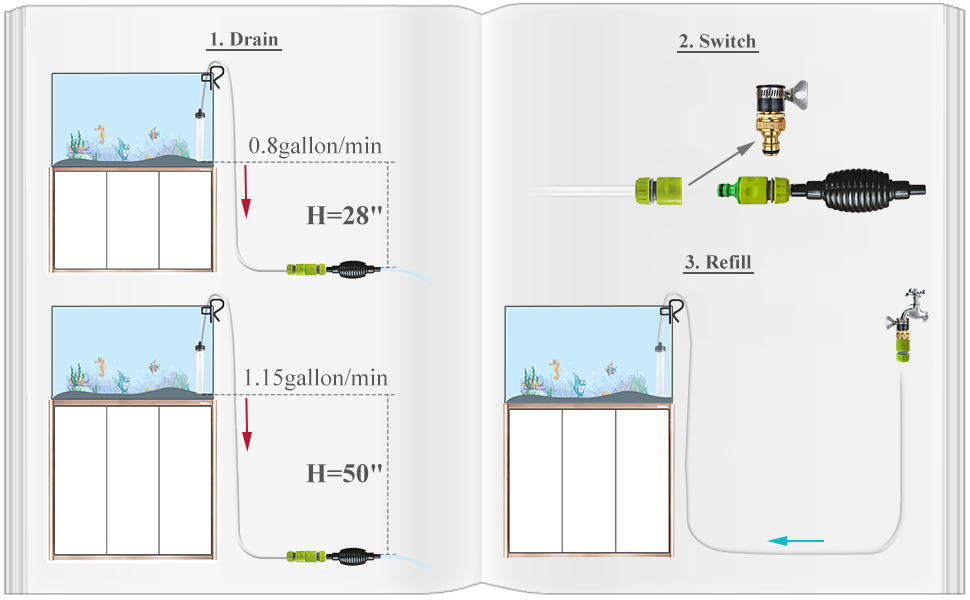 1. Drain

0.8gallon/min

H=28"

1.15gallon/min

H=50"

2. Switch

3. Refill