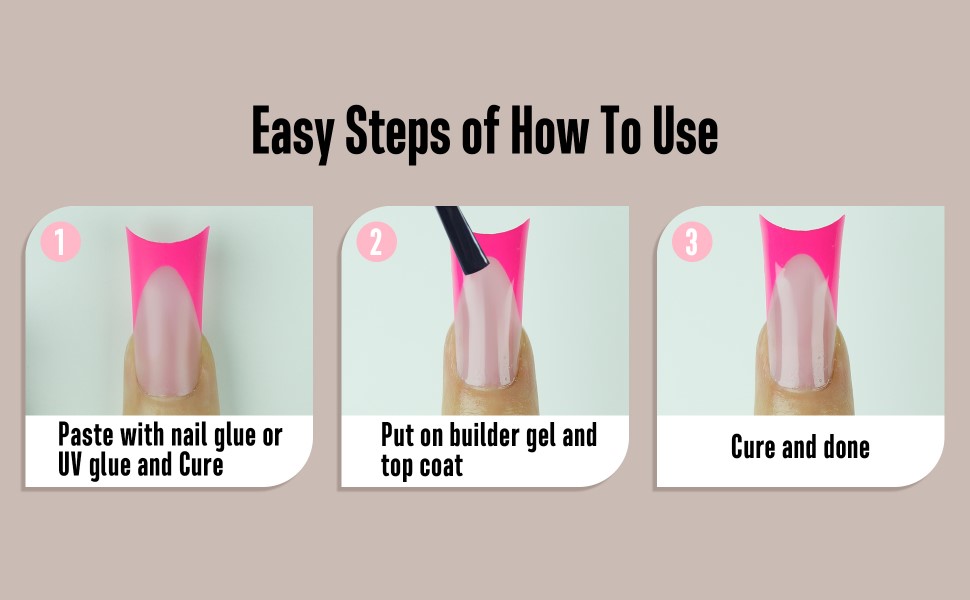 Easy Steps of How To Use

1

Paste with nail glue or UV glue and Cure

2

Put on builder gel and top coat

3

Cure and done