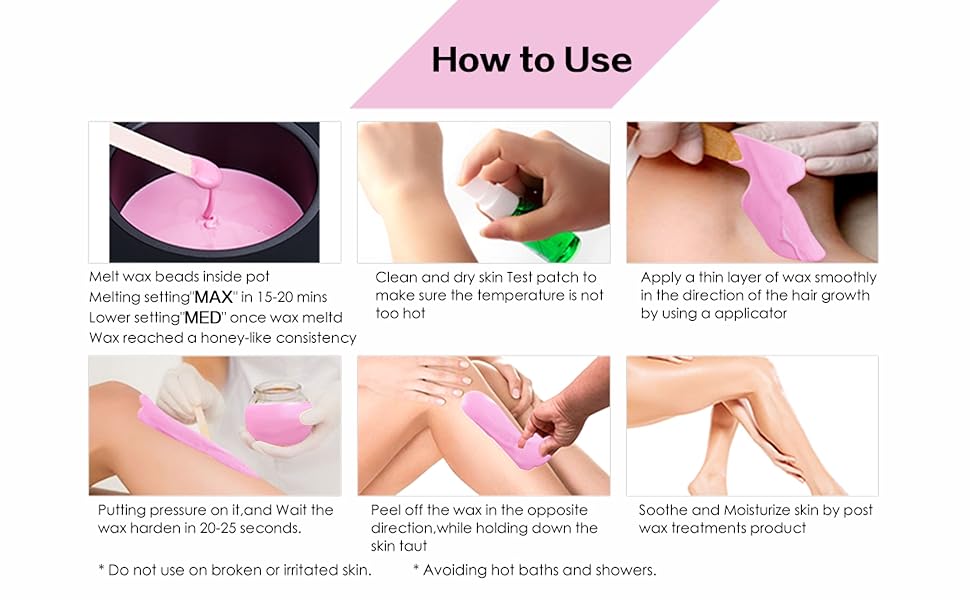 How to Use

Melt wax beads inside pot
Melting setting"MAX" in 15-20 mins
Lower setting"MED" once wax meltd
Wax reached a honey-like consistency

Clean and dry skin Test patch to make sure the temperature is not too hot

Apply a thin layer of wax smoothly in the direction of the hair growth by using a applicator

Putting pressure on it,and Wait the wax harden in 20-25 seconds.

Peel off the wax in the opposite direction,while holding down the skin taut

Soothe and Moisturize skin by post wax treatments product

* Do not use on broken or irritated skin.

* Avoiding hot baths and showers.