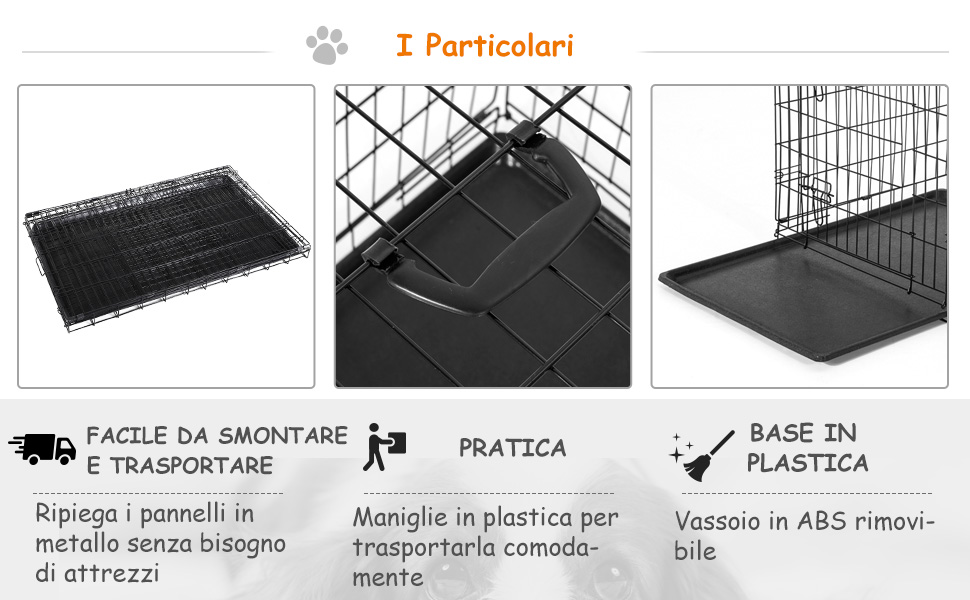 I Particolari

FACILE DA SMONTARE E TRASPORTARE

Ripiega i pannelli in metallo senza bisogno di attrezzi

PRATICA

Maniglie in plastica per trasportarla comodamente

BASE IN PLASTICA

Vassoio in ABS rimovibile