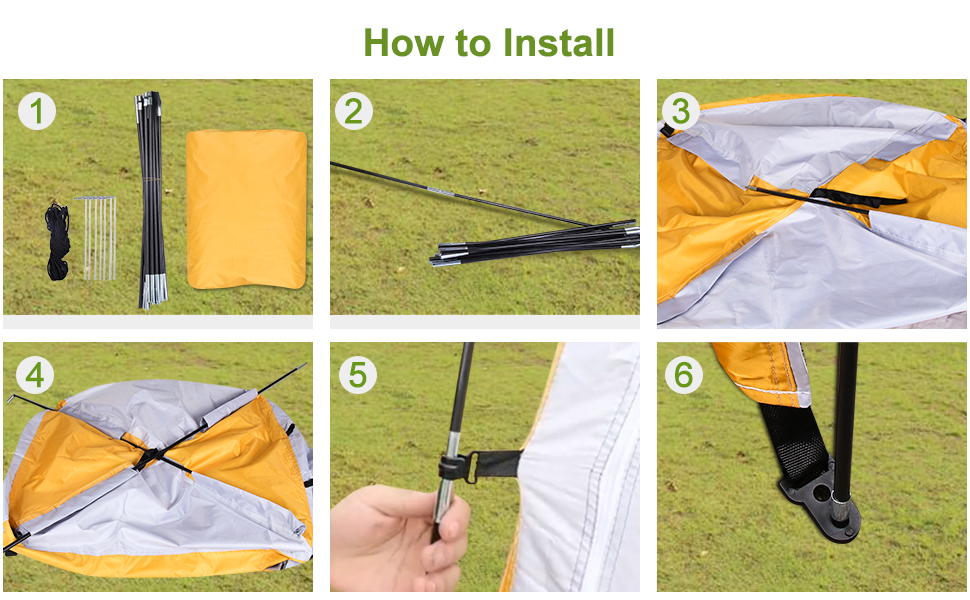 How to Install

1

2

3

4

5

6