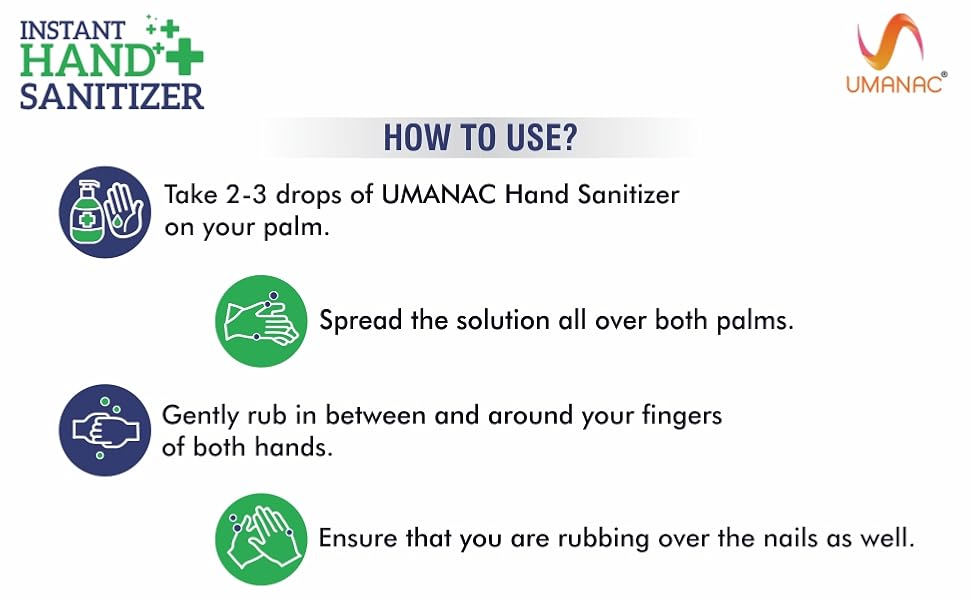 INSTANT HAND SANITIZER

UMANAC®

HOW TO USE?

Take 2-3 drops of UMANAC Hand Sanitizer on your palm.

Spread the solution all over both palms.

Gently rub in between and around your fingers of both hands.

Ensure that you are rubbing over the nails as well.