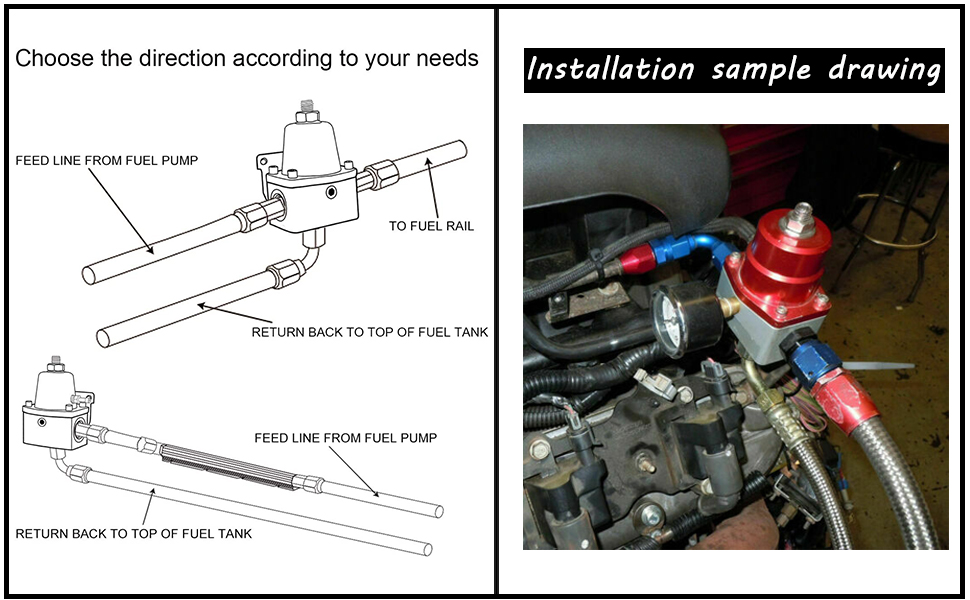 Choose the direction according to your needs

FEED LINE FROM FUEL PUMP

TO FUEL RAIL

RETURN BACK TO TOP OF FUEL TANK

FEED LINE FROM FUEL PUMP

RETURN BACK TO TOP OF FUEL TANK

Installation sample drawing