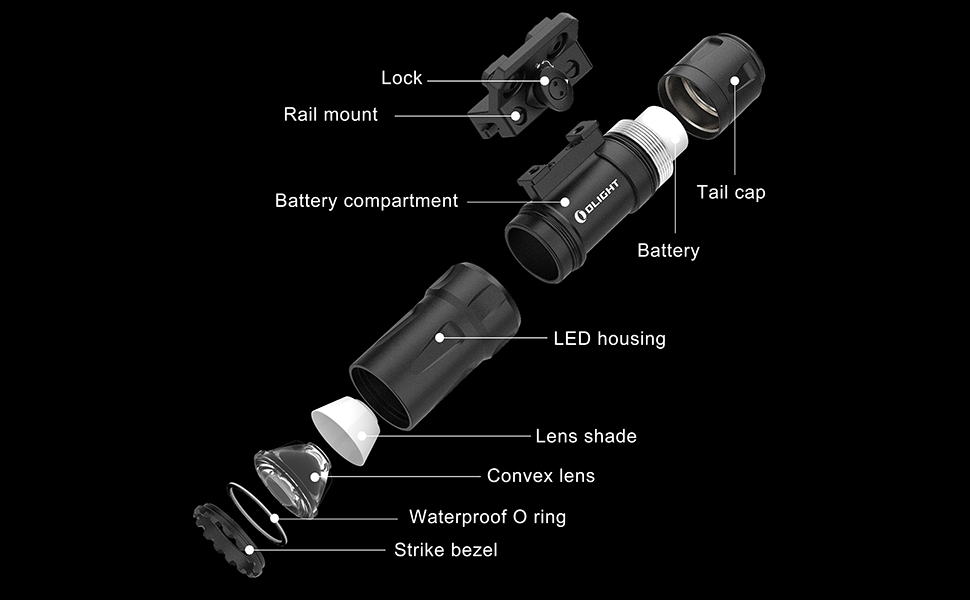 Lock
Rail mount
Battery compartment
OLIGHT
Tail cap
Battery
LED housing
Lens shade
Convex lens
Waterproof O ring
Strike bezel