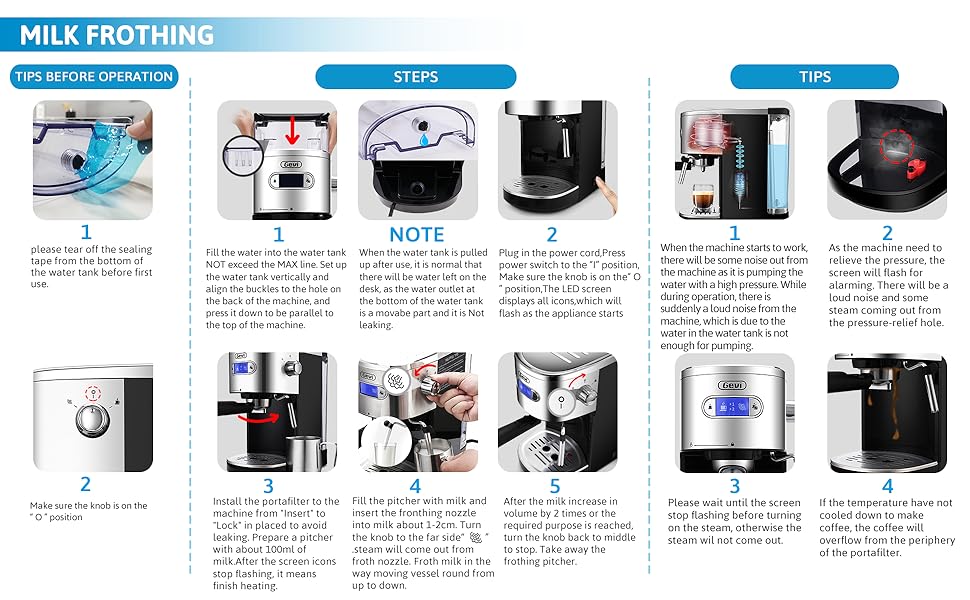 MILK FROTHING

TIPS BEFORE OPERATION

1
please tear off the sealing tape from the bottom of the water tank before first use.

2
Make sure the knob is on the " O " position

STEPS

Gevi

1
Fill the water into the water tank NOT exceed the MAX line. Set up the water tank vertically and align the buckles to the hole on the back of the machine, and press it down to be parallel to the top of the machine.

NOTE
When the water tank is pulled up after use, it is normal that there will be water left on the desk, as the water outlet at the bottom of the water tank is a movabe part and it is Not leaking.

2
Plug in the power cord,Press power switch to the "I" position, Make sure the knob is on the" O " position,The LED screen displays all icons,which will flash as the appliance starts

3
Install the portafilter to the machine from "Insert" to "Lock" in placed to avoid leaking. Prepare a pitcher with about 100ml of milk.After the screen icons stop flashing, it means finish heating.

4
Fill the pitcher with milk and insert the fronthing nozzle into milk about 1-2cm. Turn the knob to the far side" " .steam will come out from froth nozzle. Froth milk in the way moving vessel round from up to down.

5
After the milk increase in volume by 2 times or the required purpose is reached, turn the knob back to middle to stop. Take away the frothing pitcher.

TIPS

1
When the machine starts to work, there will be some noise out from the machine as it is pumping the water with a high pressure. While during operation, there is suddenly a loud noise from the machine, which is due to the water in the water tank is not enough for pumping.

2
As the machine need to relieve the pressure, the screen will flash for alarming. There will be a loud noise and some steam coming out from the pressure-relief hole.

Gevi

3
Please wait until the screen stop flashing before turning on the steam, otherwise the steam wil not come out.

4
If the temperature have not cooled down to make coffee, the coffee will overflow from the periphery of the portafilter.