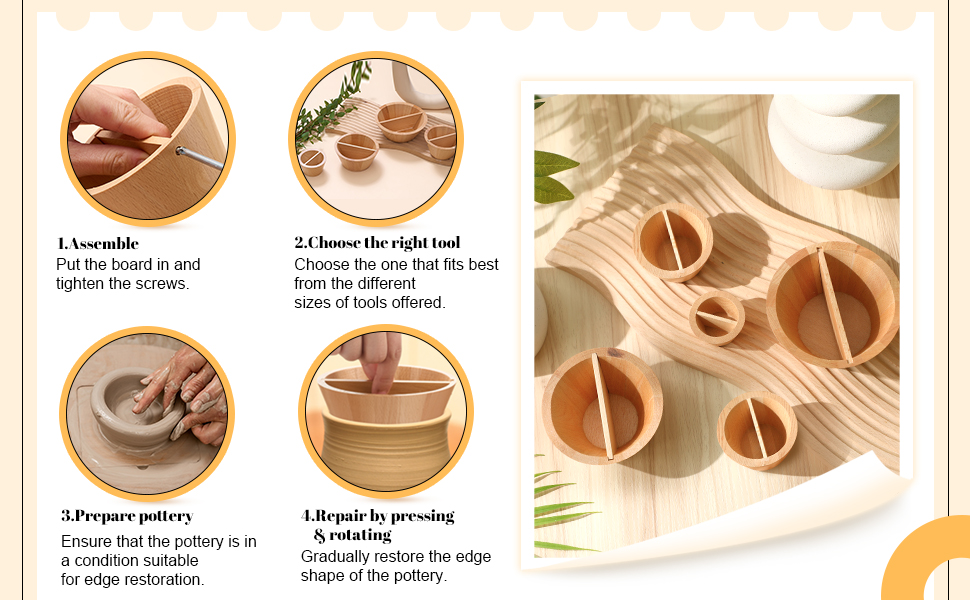 1.Assemble
Put the board in and tighten the screws.

2.Choose the right tool
Choose the one that fits best from the different sizes of tools offered.

3.Prepare pottery
Ensure that the pottery is in a condition suitable for edge restoration.

4.Repair by pressing & rotating
Gradually restore the edge shape of the pottery.