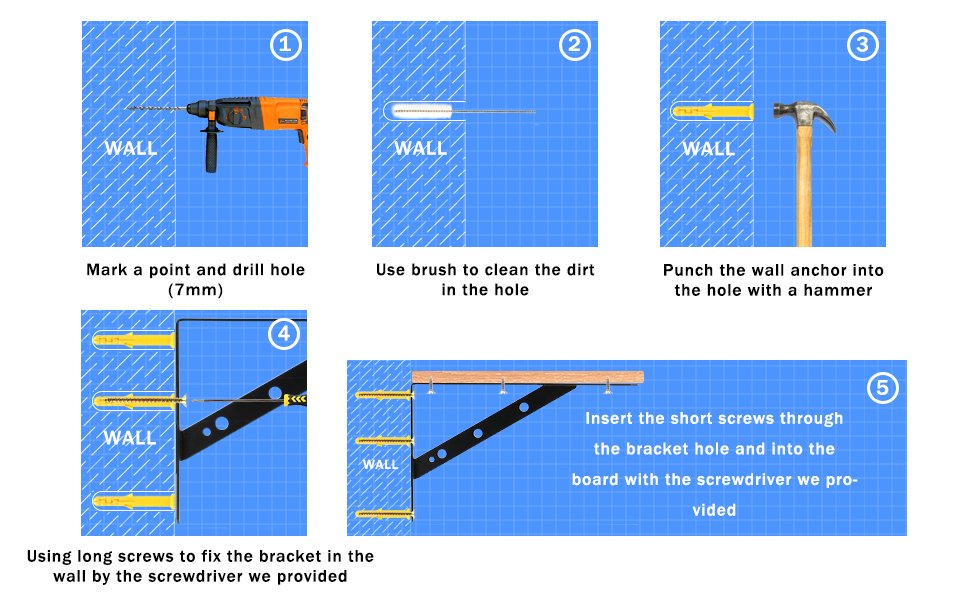 1
WALL
Mark a point and drill hole (7mm)

2
WALL
Use brush to clean the dirt in the hole

3
WALL
Punch the wall anchor into the hole with a hammer

4
WALL
Using long screws to fix the bracket in the wall by the screwdriver we provided

5
WALL
Insert the short screws through the bracket hole and into the board with the screwdriver we provided