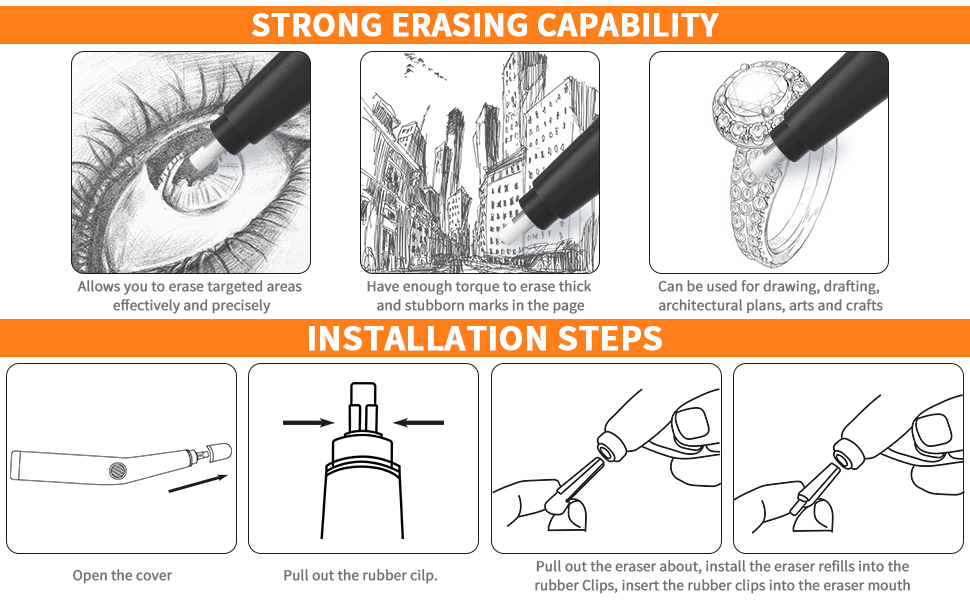 STRONG ERASING CAPABILITY

Allows you to erase targeted areas effectively and precisely

Have enough torque to erase thick and stubborn marks in the page

Can be used for drawing, drafting, architectural plans, arts and crafts

INSTALLATION STEPS

Open the cover

Pull out the rubber cilp.

Pull out the eraser about, install the eraser refills into the rubber Clips, insert the rubber clips into the eraser mouth