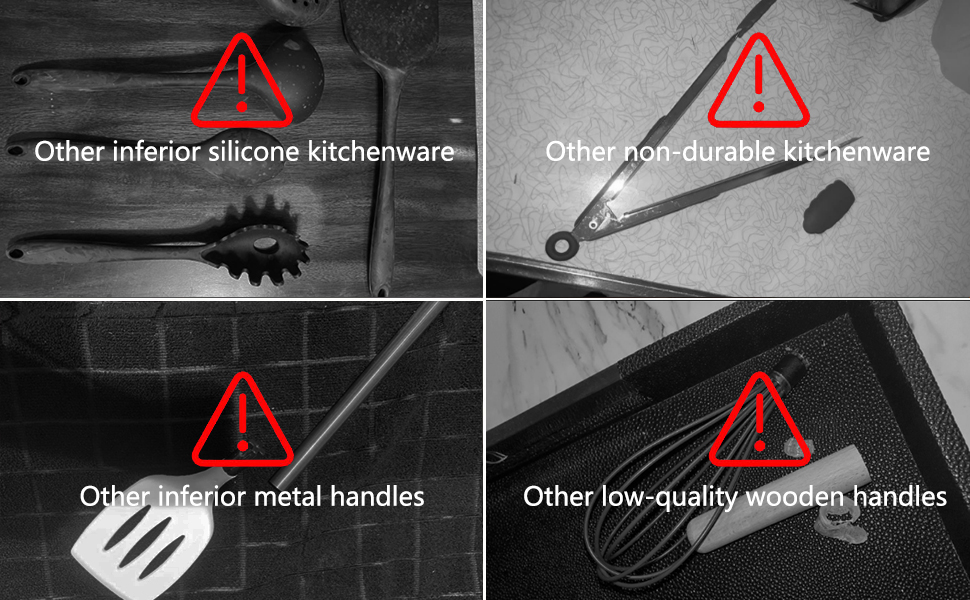 Other inferior silicone kitchenware

Other non-durable kitchenware

Other inferior metal handles

Other low-quality wooden handles