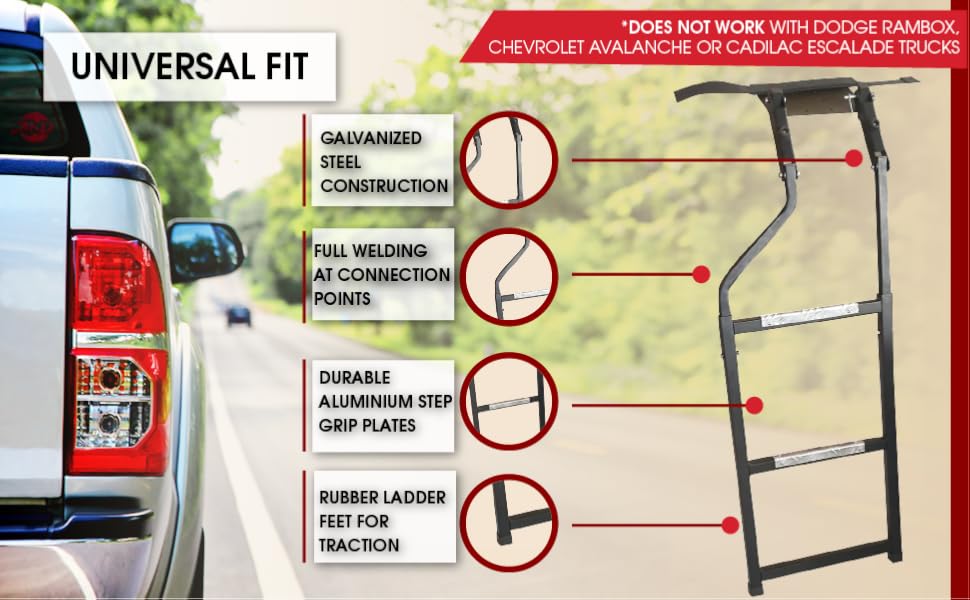 UNIVERSAL FIT

*DOES NOT WORK WITH DODGE RAMBOX, CHEVROLET AVALANCHE OR CADILAC ESCALADE TRUCKS

GALVANIZED STEEL CONSTRUCTION

FULL WELDING AT CONNECTION POINTS

DURABLE ALUMINIUM STEP GRIP PLATES

RUBBER LADDER FEET FOR TRACTION