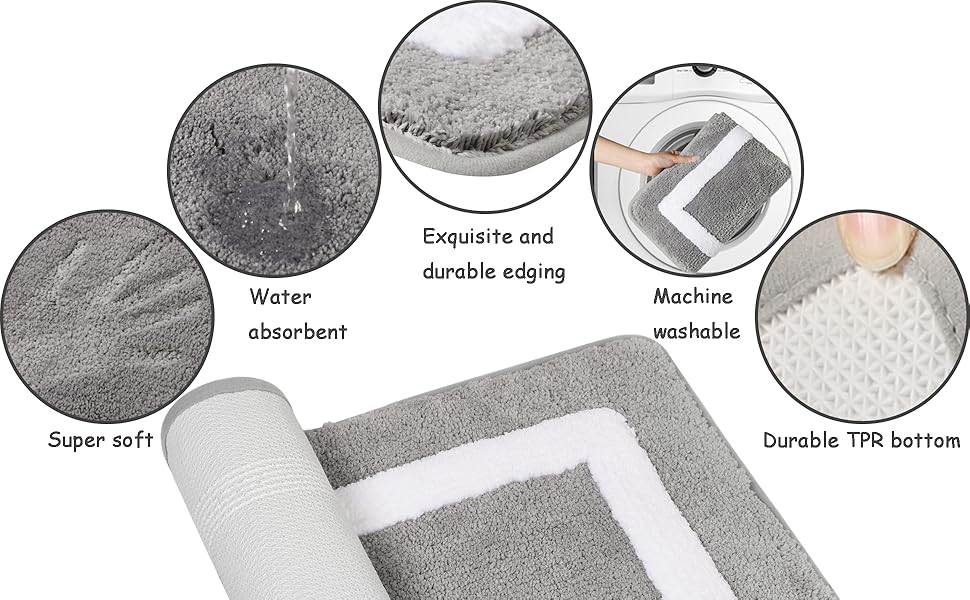 Super soft

Water absorbent

Exquisite and durable edging

Machine washable

Durable TPR bottom