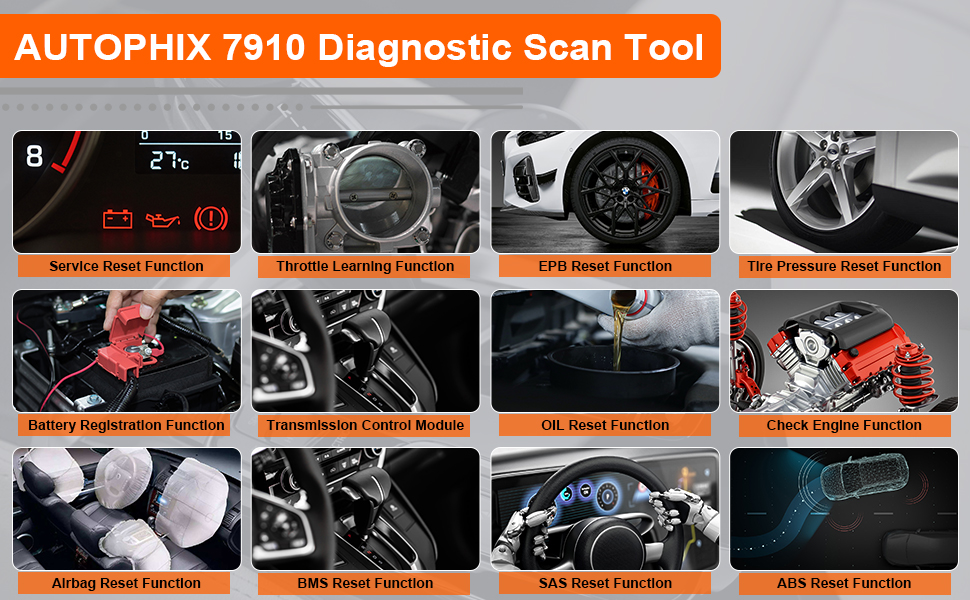 AUTOPHIX 7910 Diagnostic Scan Tool

8
0 15
27°c

Service Reset Function

Throttle Learning Function

EPB Reset Function

Tire Pressure Reset Function

Battery Registration Function

Transmission Control Module

OIL Reset Function

Check Engine Function

Airbag Reset Function

BMS Reset Function

SAS Reset Function

ABS Reset Function