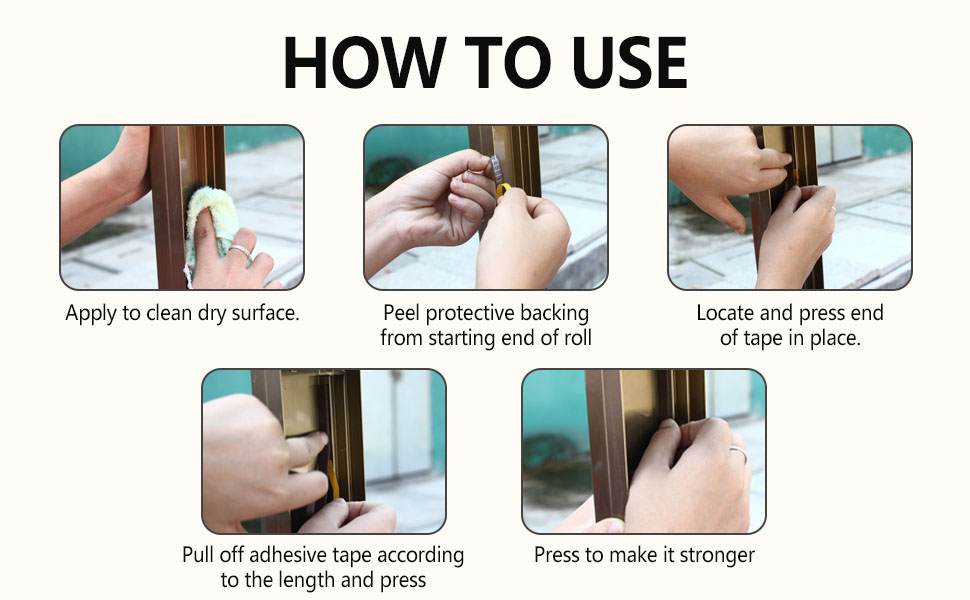 HOW TO USE

Apply to clean dry surface.

Peel protective backing from starting end of roll

Locate and press end of tape in place.

Pull off adhesive tape according to the length and press

Press to make it stronger