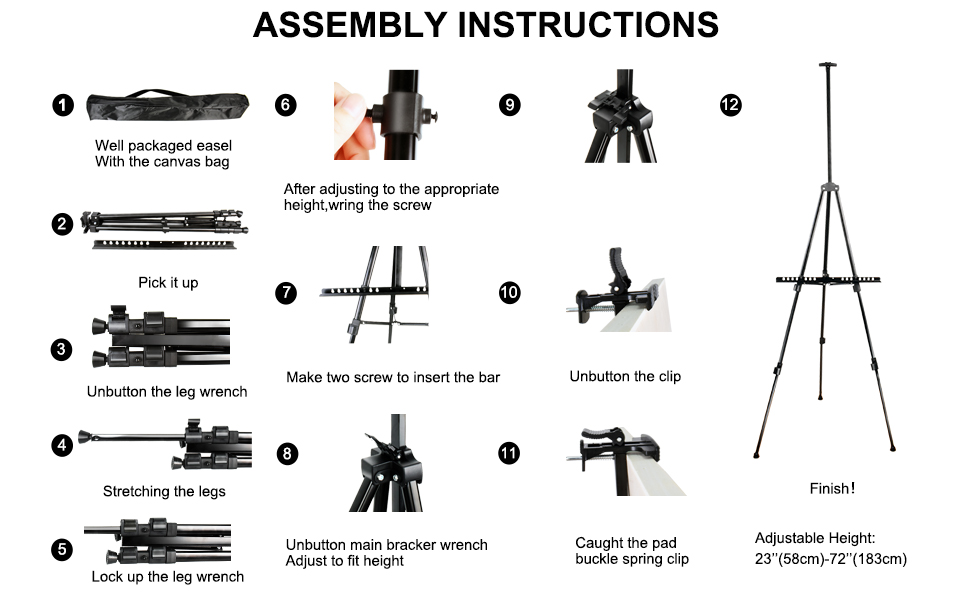 ASSEMBLY INSTRUCTIONS

1
Well packaged easel
With the canvas bag

2
Pick it up

3
Unbutton the leg wrench

4
Stretching the legs

5
Lock up the leg wrench

6
After adjusting to the appropriate height,wring the screw

7
Make two screw to insert the bar

8
Unbutton main bracker wrench
Adjust to fit height

9

10
Unbutton the clip

11
Caught the pad
buckle spring clip

12
Finish!

Adjustable Height:
23''(58cm)-72''(183cm)