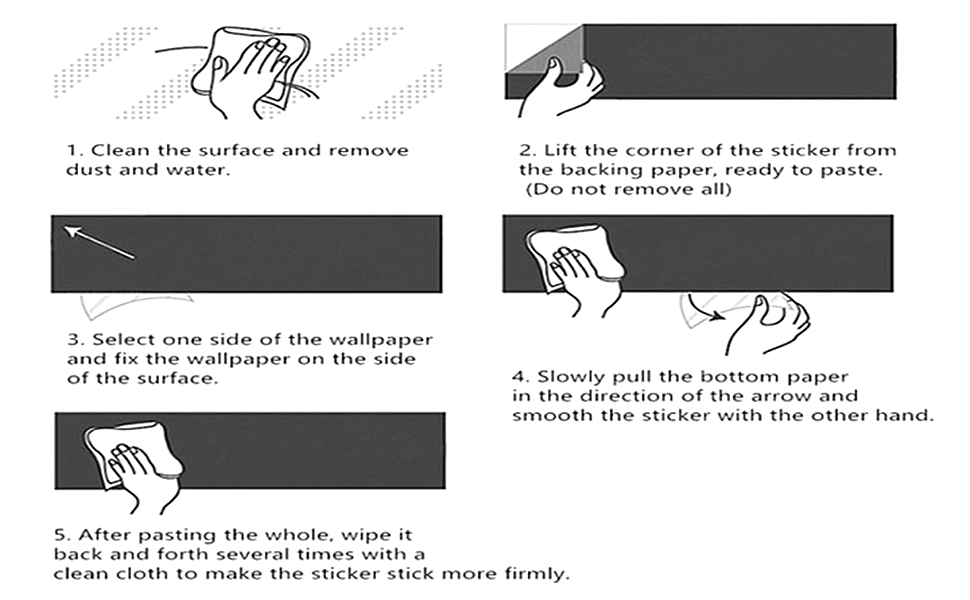 1. Clean the surface and remove dust and water.

2. Lift the corner of the sticker from the backing paper, ready to paste. (Do not remove all)

3. Select one side of the wallpaper and fix the wallpaper on the side of the surface.

4. Slowly pull the bottom paper in the direction of the arrow and smooth the sticker with the other hand.

5. After pasting the whole, wipe it back and forth several times with a clean cloth to make the sticker stick more firmly.