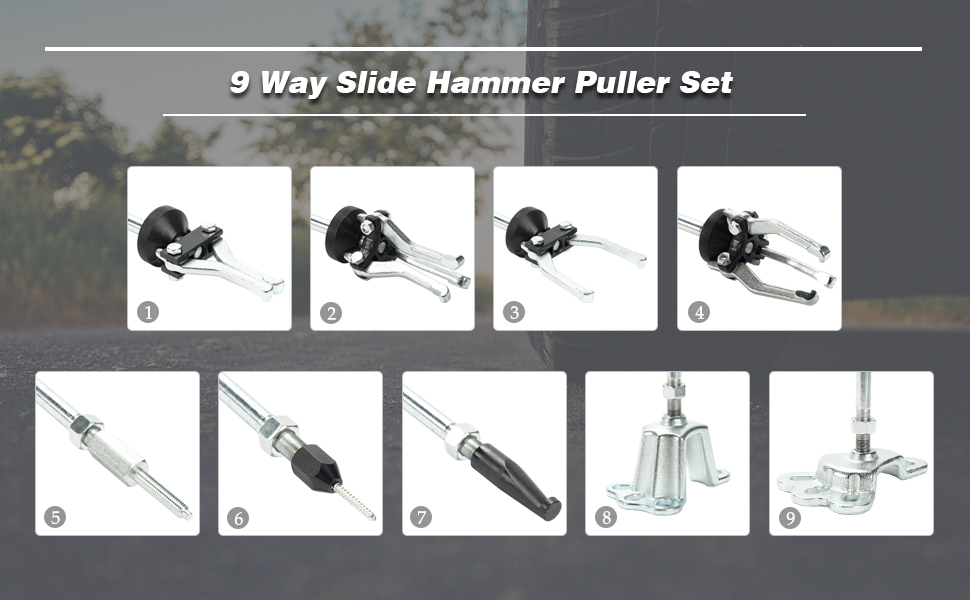 9 Way Slide Hammer Puller Set

1

2

3

4

5

6

7

8

9