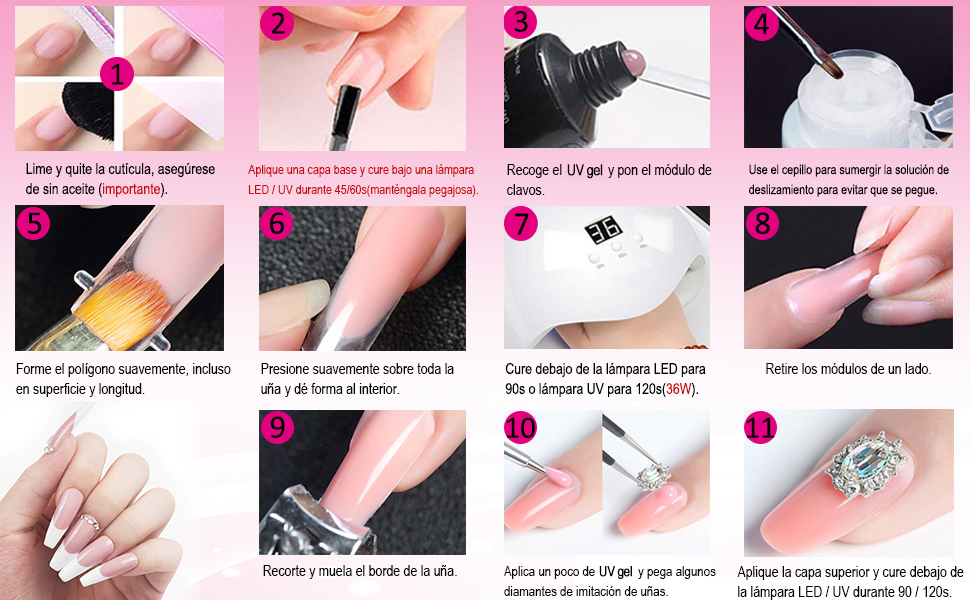 1

Lime y quite la cutícula, asegúrese de sin aceite (importante).

2

Aplique una capa base y cure bajo una lámpara LED / UV durante 45/60s(manténgala pegajosa).

3

Recoge el UV gel y pon el módulo de clavos.

4

Use el cepillo para sumergir la solución de deslizamiento para evitar que se pegue.

5

Forme el polígono suavemente, incluso en superficie y longitud.

6

Presione suavemente sobre toda la uña y dé forma al interior.

7

36

Cure debajo de la lámpara LED para 90s o lámpara UV para 120s(36W).

8

Retire los módulos de un lado.

9

Recorte y muela el borde de la uña.

10

Aplica un poco de UV gel y pega algunos diamantes de imitación de uñas.

11

Aplique la capa superior y cure debajo de la lámpara LED / UV durante 90 / 120s.