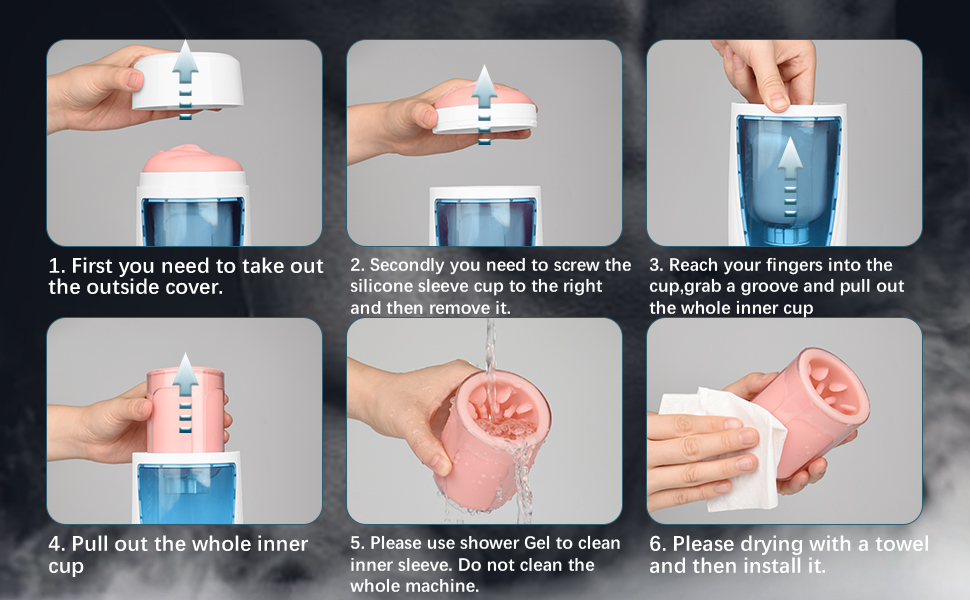 1. First you need to take out the outside cover.

2. Secondly you need to screw the silicone sleeve cup to the right and then remove it.

3. Reach your fingers into the cup,grab a groove and pull out the whole inner cup

4. Pull out the whole inner cup

5. Please use shower Gel to clean inner sleeve. Do not clean the whole machine.

6. Please drying with a towel and then install it.