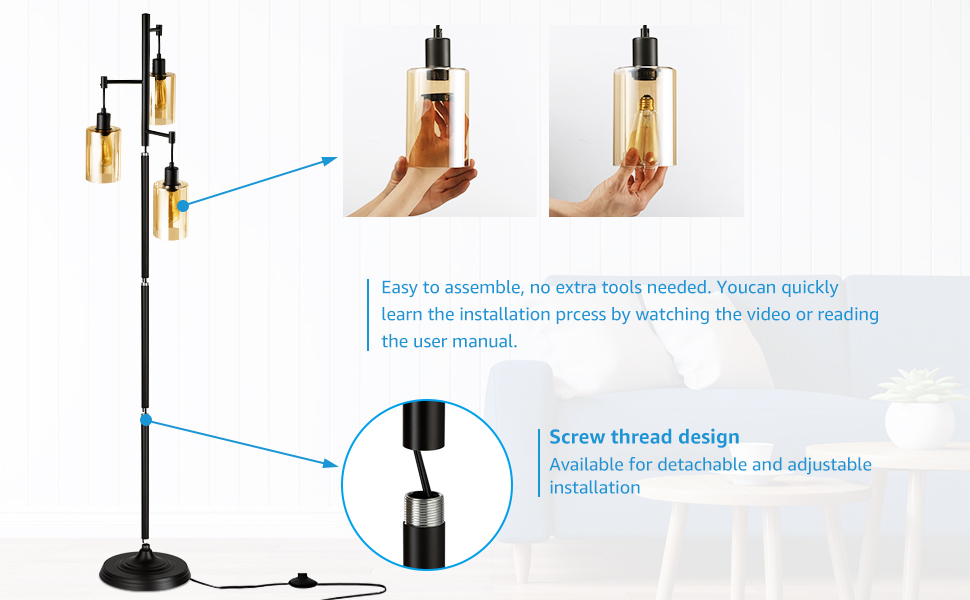 Easy to assemble, no extra tools needed. Youcan quickly learn the installation prcess by watching the video or reading the user manual.

Screw thread design
Available for detachable and adjustable installation