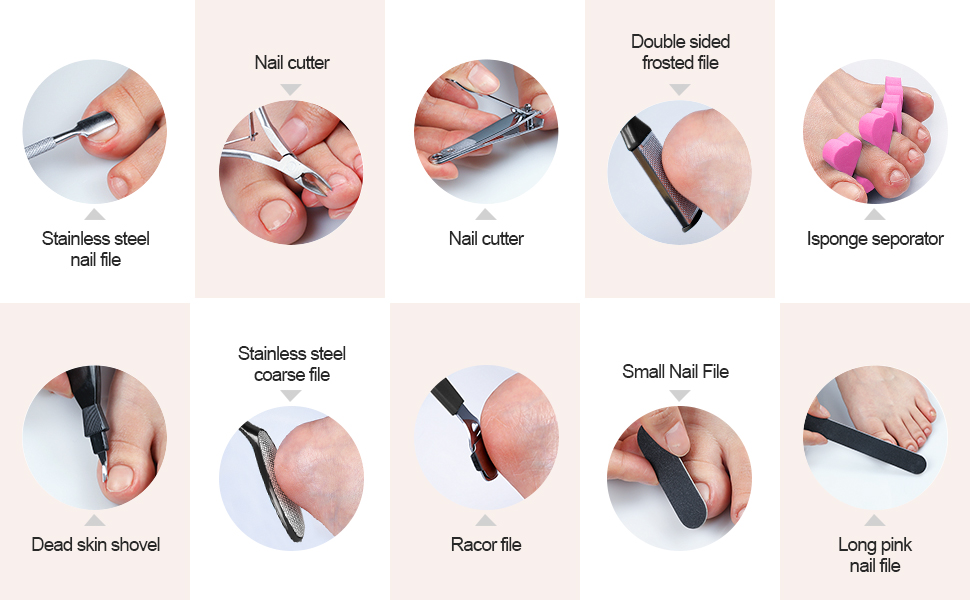 Stainless steel nail file

Nail cutter

Nail cutter

Double sided frosted file

Isponge seporator

Dead skin shovel

Stainless steel coarse file

Racor file

Small Nail File

Long pink nail file