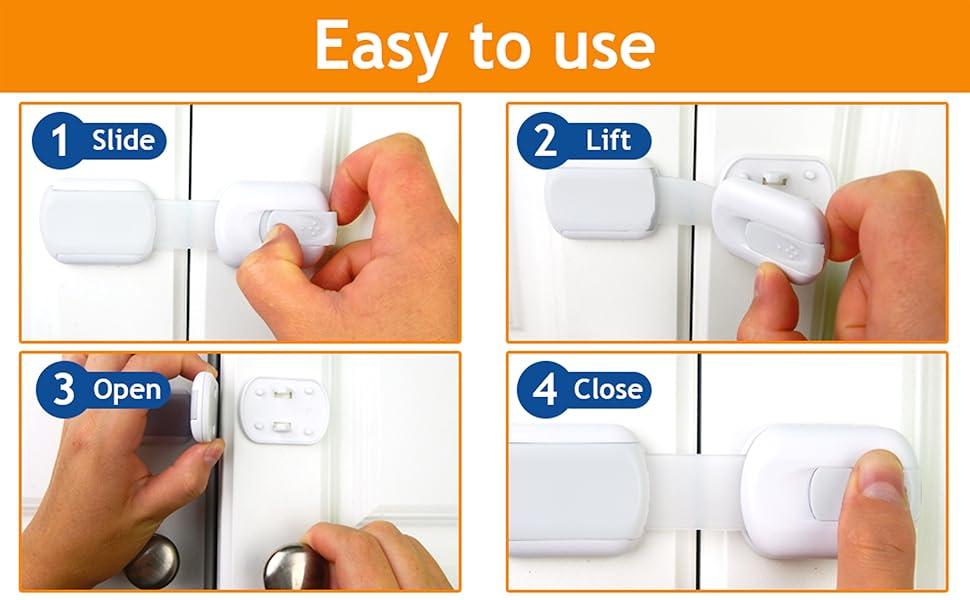 Easy to use

1 Slide

2 Lift

3 Open

4 Close