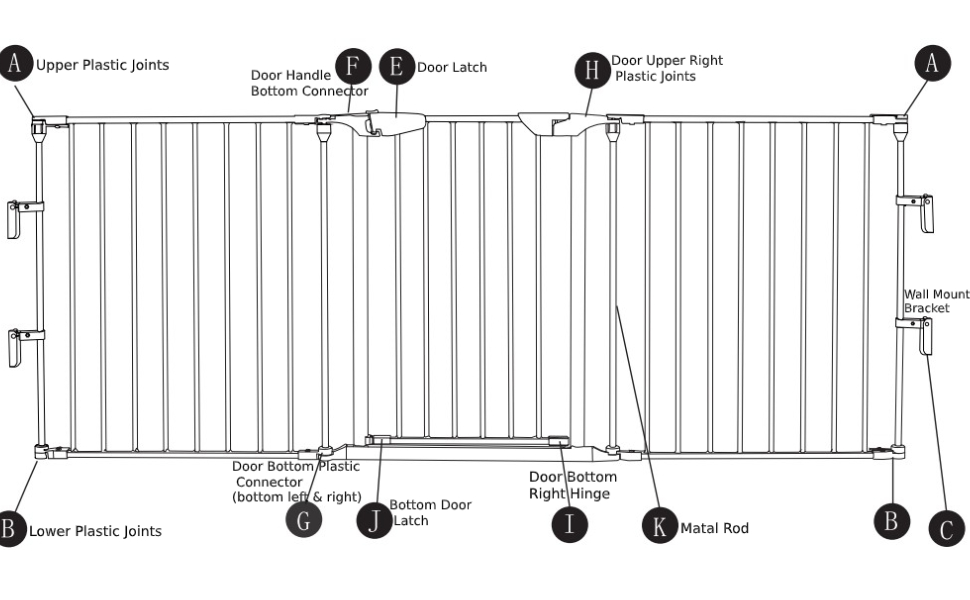 A Upper Plastic Joints

Door Handle Bottom Connector F

E Door Latch

H Door Upper Right Plastic Joints

A

Wall Mount Bracket

Door Bottom Plastic Connector (bottom left & right)

G

J Bottom Door Latch

Door Bottom Right Hinge

I

K Matal Rod

B Lower Plastic Joints

B

C