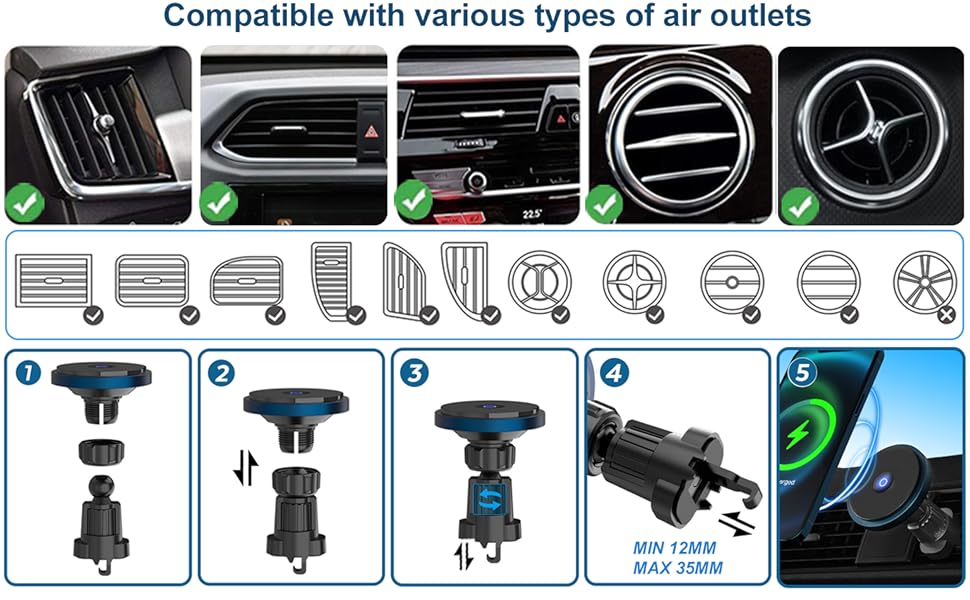 Compatible with various types of air outlets

22.5°

1

2

3

4

MIN 12MM
MAX 35MM

5