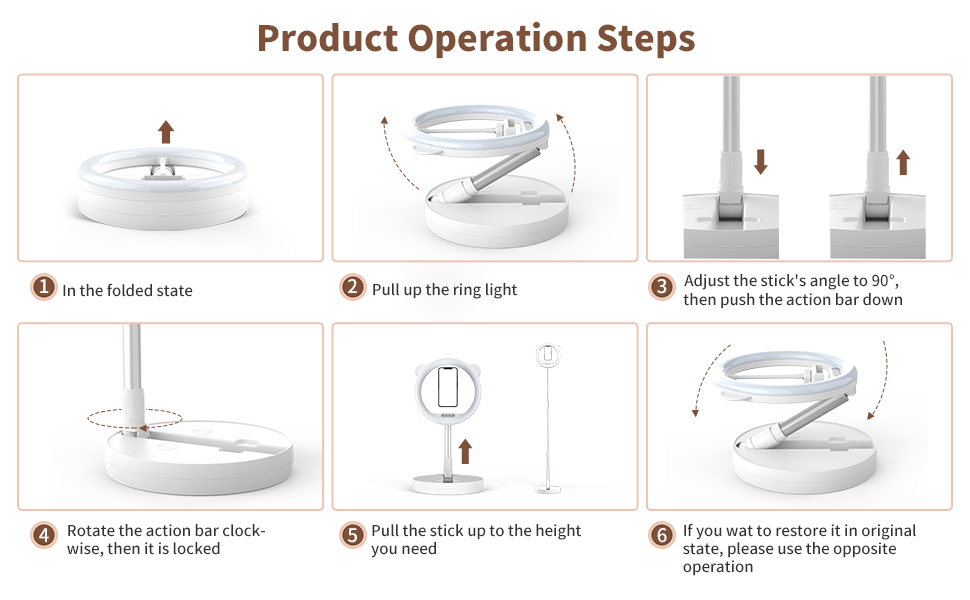 Product Operation Steps

1 In the folded state

2 Pull up the ring light

3 Adjust the stick's angle to 90°, then push the action bar down

4 Rotate the action bar clockwise, then it is locked

5 Pull the stick up to the height you need

6 If you wat to restore it in original state, please use the opposite operation