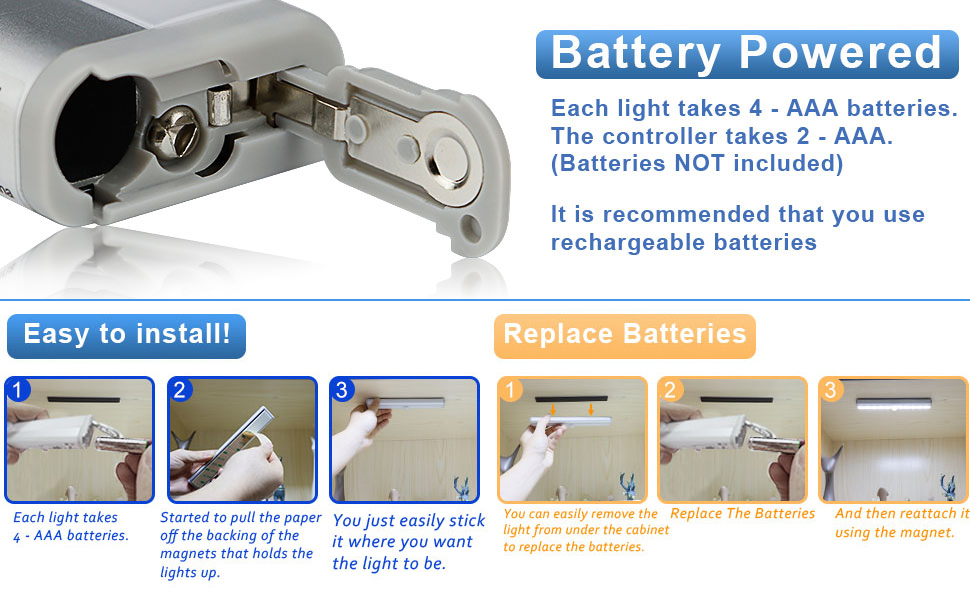 Battery Powered

Each light takes 4 - AAA batteries.
The controller takes 2 - AAA.
(Batteries NOT included)

It is recommended that you use rechargeable batteries

Easy to install!

1

Each light takes 4 - AAA batteries.

2

Started to pull the paper off the backing of the magnets that holds the lights up.

3

You just easily stick it where you want the light to be.

Replace Batteries

1

You can easily remove the light from under the cabinet to replace the batteries.

2

Replace The Batteries

3

And then reattach it using the magnet.