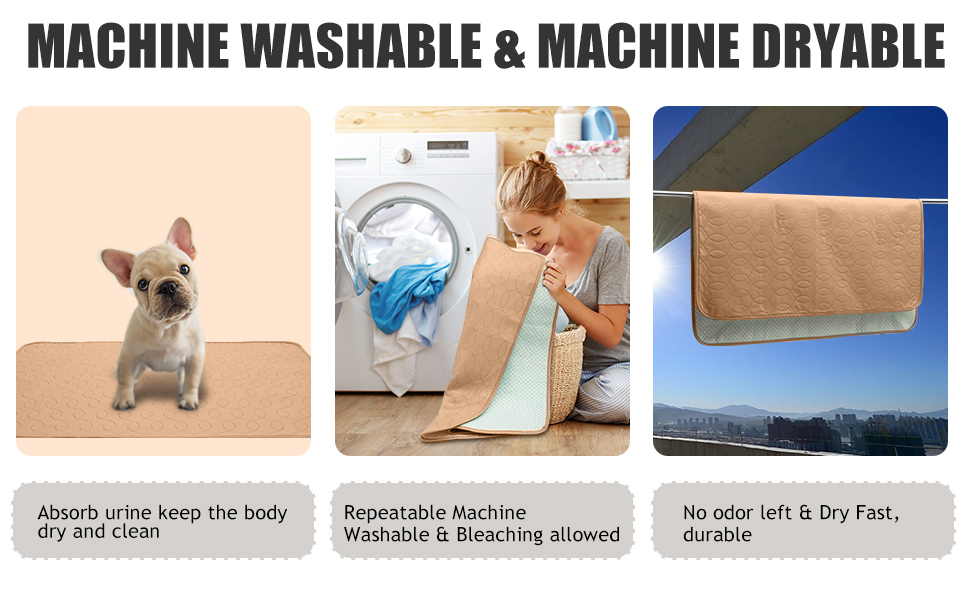 MACHINE WASHABLE & MACHINE DRYABLE

Absorb urine keep the body dry and clean

Repeatable Machine Washable & Bleaching allowed

No odor left & Dry Fast, durable