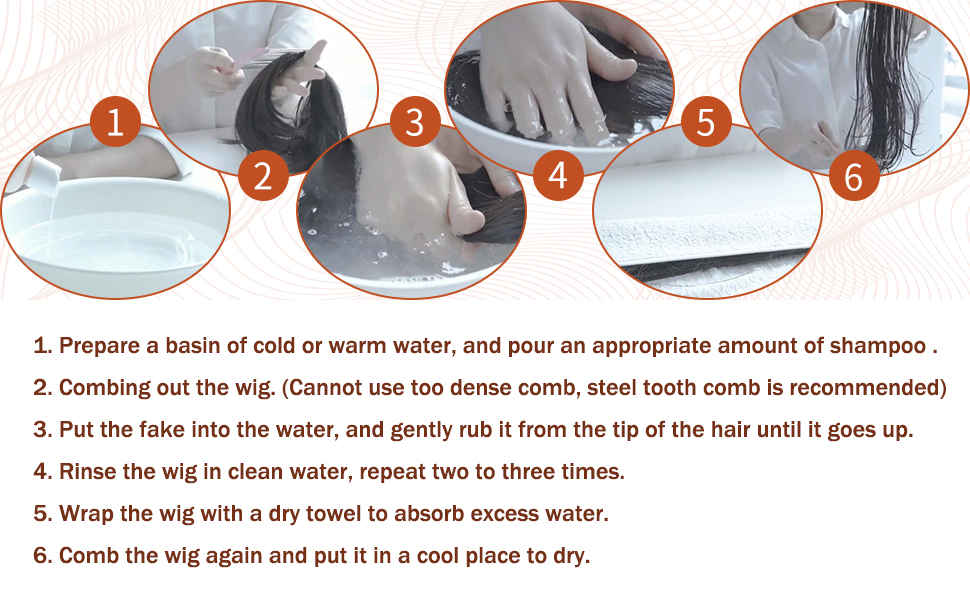 1
2
3
4
5
6

1. Prepare a basin of cold or warm water, and pour an appropriate amount of shampoo .

2. Combing out the wig. (Cannot use too dense comb, steel tooth comb is recommended)

3. Put the fake into the water, and gently rub it from the tip of the hair until it goes up.

4. Rinse the wig in clean water, repeat two to three times.

5. Wrap the wig with a dry towel to absorb excess water.

6. Comb the wig again and put it in a cool place to dry.