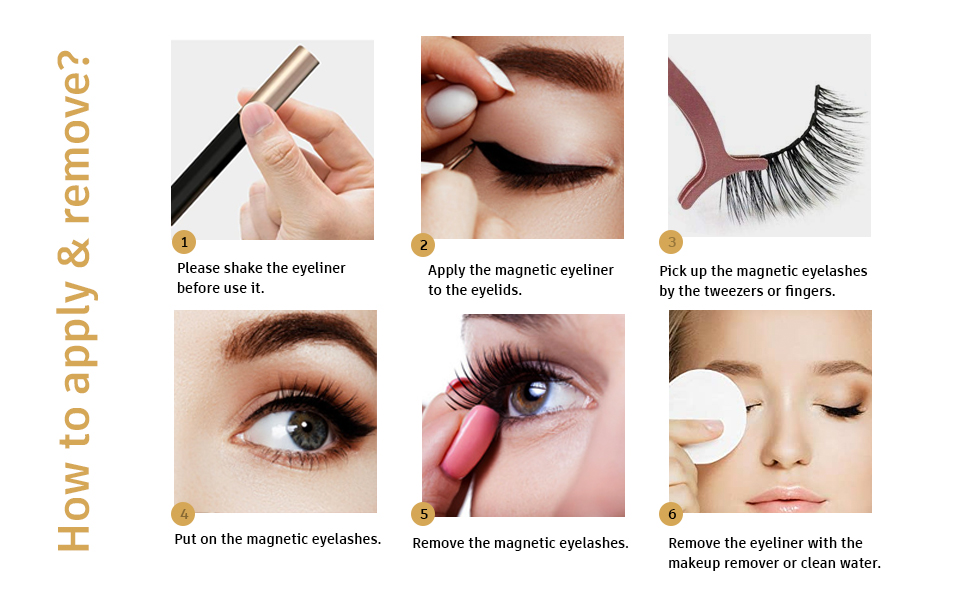 How to apply & remove?

1
Please shake the eyeliner before use it.

2
Apply the magnetic eyeliner to the eyelids.

3
Pick up the magnetic eyelashes by the tweezers or fingers.

4
Put on the magnetic eyelashes.

5
Remove the magnetic eyelashes.

6
Remove the eyeliner with the makeup remover or clean water.