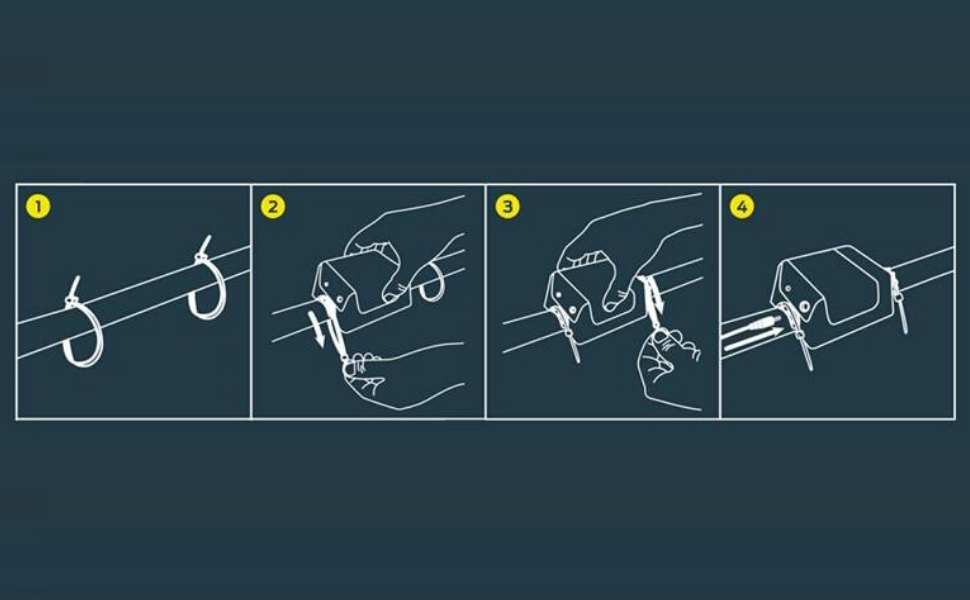 1

2

3

4