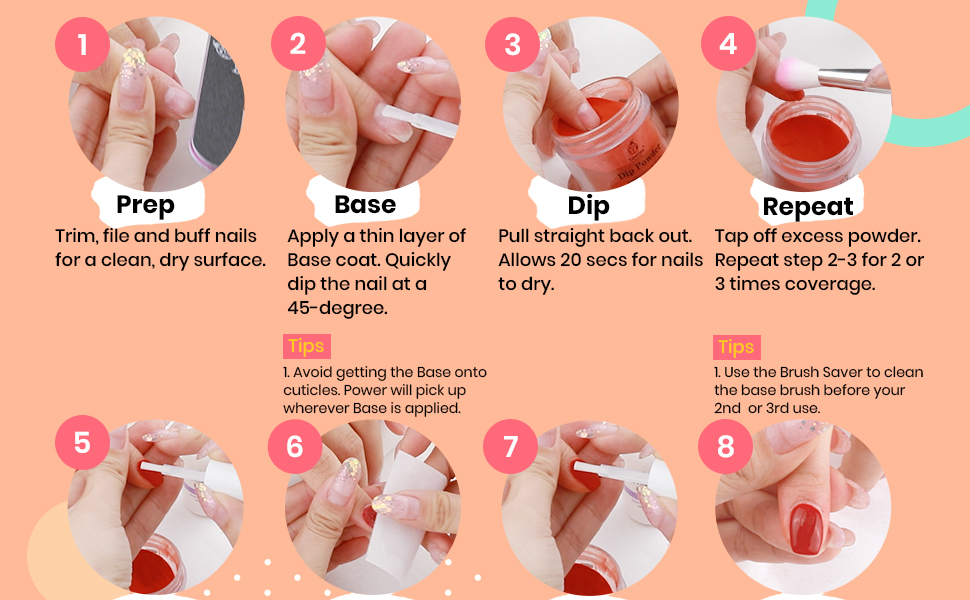 1

Prep

Trim, file and buff nails for a clean, dry surface.

2

Base

Apply a thin layer of Base coat. Quickly dip the nail at a 45-degree.

Tips

1. Avoid getting the Base onto cuticles. Power will pick up wherever Base is applied.

3

Dip Powder

Dip

Pull straight back out. Allows 20 secs for nails to dry.

4

Repeat

Tap off excess powder. Repeat step 2-3 for 2 or 3 times coverage.

Tips

1. Use the Brush Saver to clean the base brush before your 2nd or 3rd use.

5

6

7

8