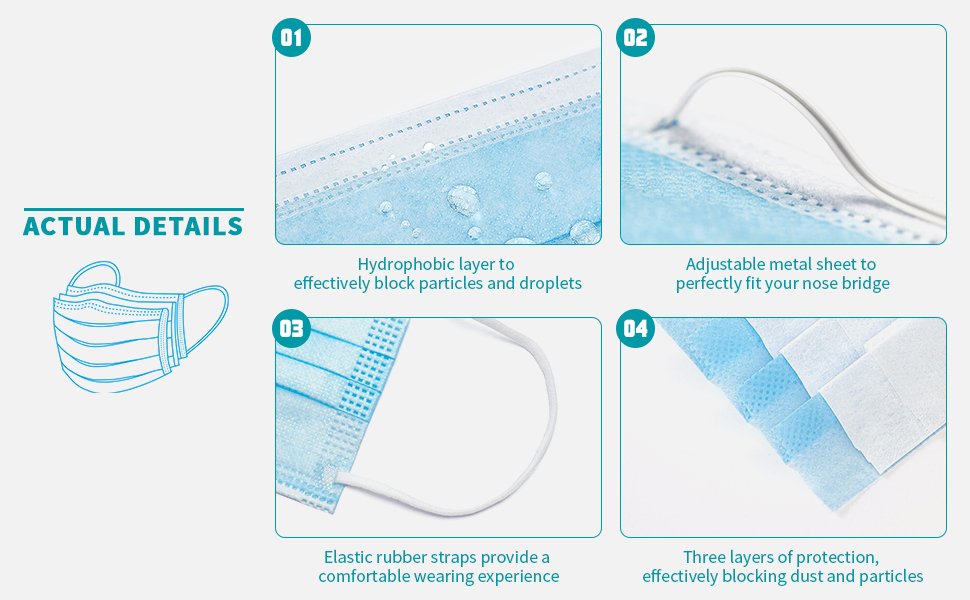 ACTUAL DETAILS

01

Hydrophobic layer to effectively block particles and droplets

02

Adjustable metal sheet to perfectly fit your nose bridge

03

Elastic rubber straps provide a comfortable wearing experience

04

Three layers of protection, effectively blocking dust and particles