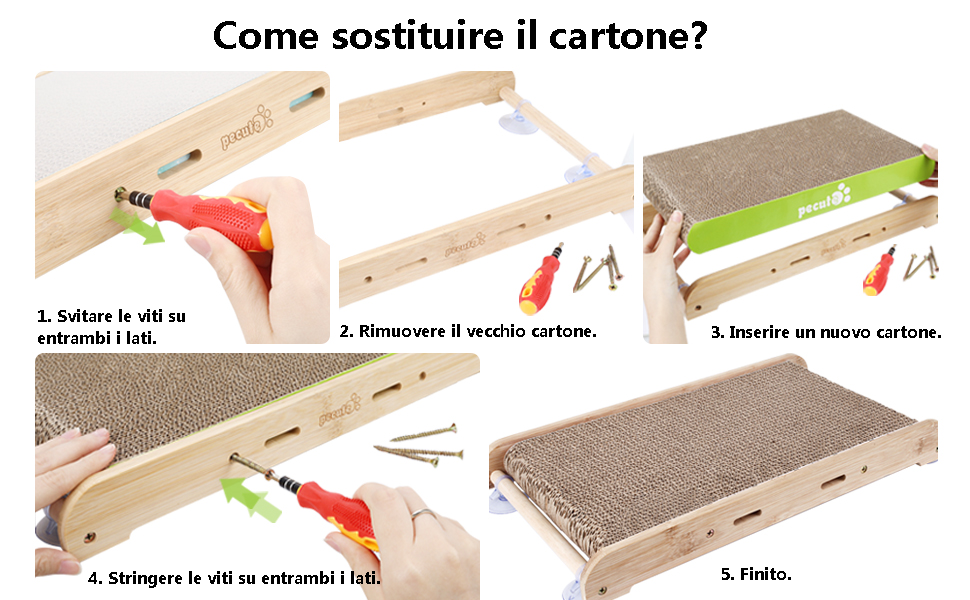 Come sostituire il cartone?

pecute

1. Svitare le viti su entrambi i lati.

pecute

2. Rimuovere il vecchio cartone.

pecute

pecute

3. Inserire un nuovo cartone.

pecute

4. Stringere le viti su entrambi i lati.

5. Finito.