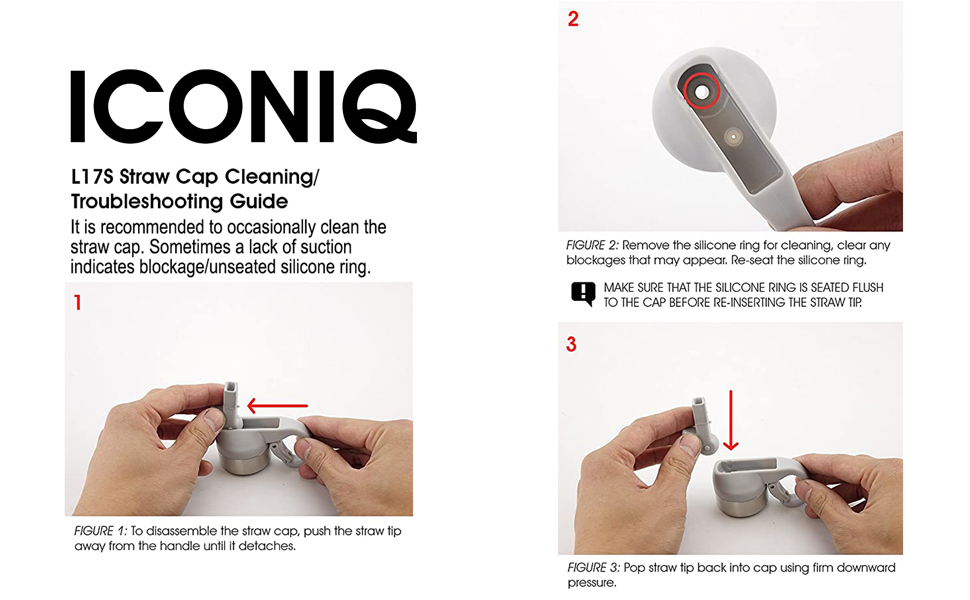 ICONIQ

L17S Straw Cap Cleaning/ Troubleshooting Guide

It is recommended to occasionally clean the straw cap. Sometimes a lack of suction indicates blockage/unseated silicone ring.

1

FIGURE 1: To disassemble the straw cap, push the straw tip away from the handle until it detaches.

2

FIGURE 2: Remove the silicone ring for cleaning, clear any blockages that may appear. Re-seat the silicone ring.

MAKE SURE THAT THE SILICONE RING IS SEATED FLUSH TO THE CAP BEFORE RE-INSERTING THE STRAW TIP.

3

FIGURE 3: Pop straw tip back into cap using firm downward pressure.