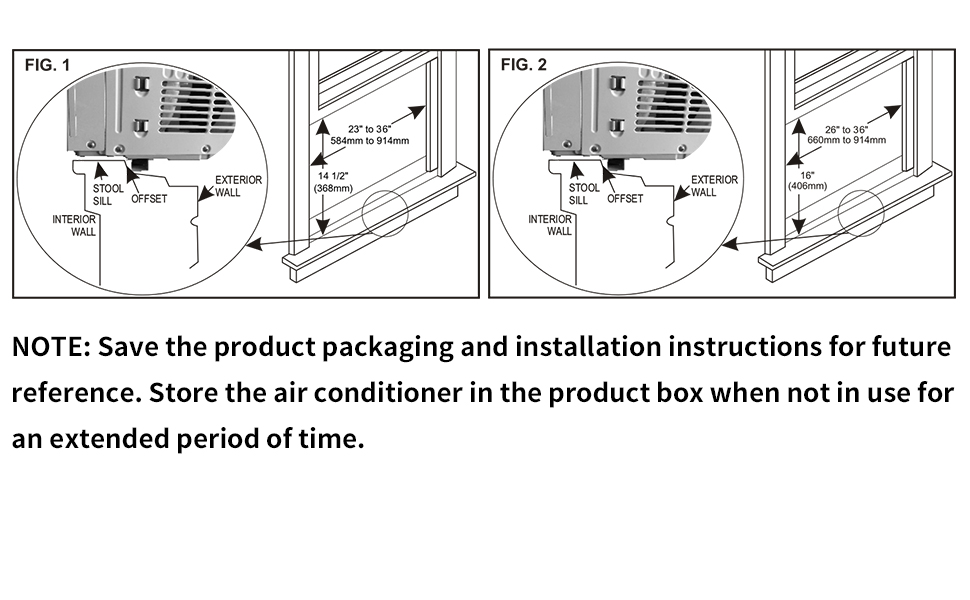 FIG. 1

STOOL SILL

OFFSET

EXTERIOR WALL

INTERIOR WALL

23" to 36"
584mm to 914mm

14 1/2"
(368mm)

FIG. 2

STOOL SILL

OFFSET

EXTERIOR WALL

INTERIOR WALL

26" to 36"
660mm to 914mm

16"
(406mm)

NOTE: Save the product packaging and installation instructions for future reference. Store the air conditioner in the product box when not in use for an extended period of time.