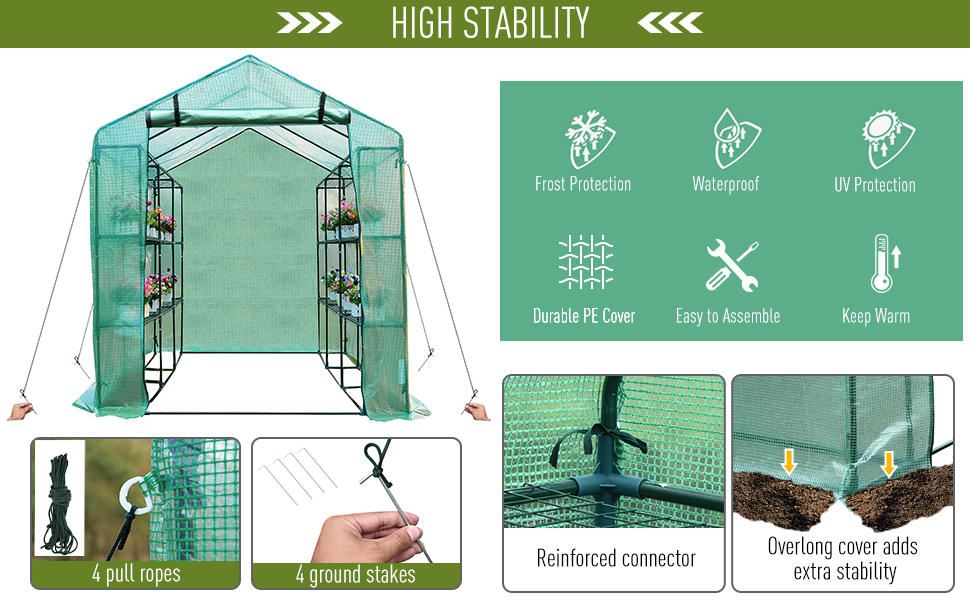 HIGH STABILITY

Frost Protection
Waterproof
UV Protection
Durable PE Cover
Easy to Assemble
Keep Warm

4 pull ropes
4 ground stakes
Reinforced connector
Overlong cover adds extra stability