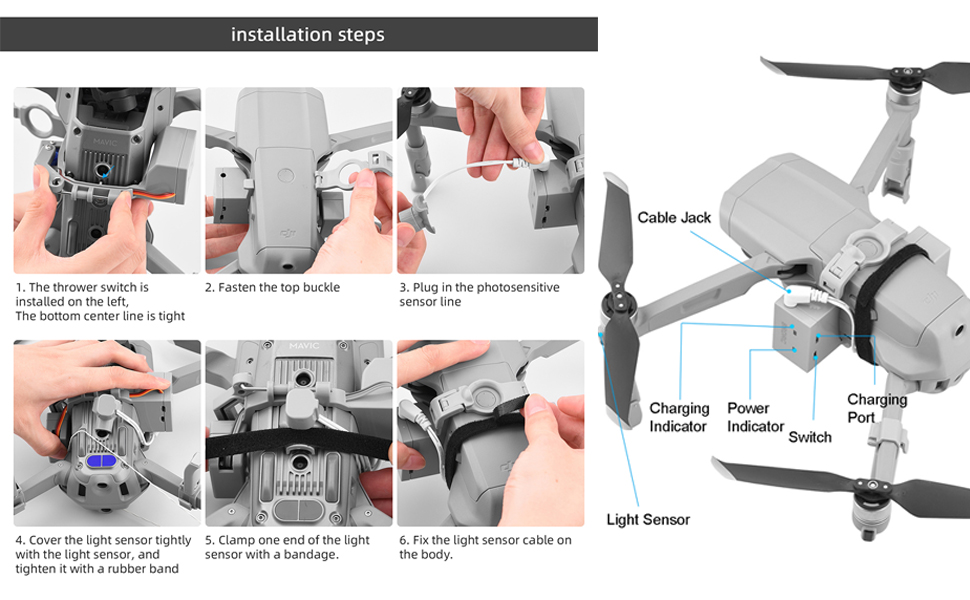 installation steps

MAVIC

1. The thrower switch is installed on the left, The bottom center line is tight

2. Fasten the top buckle

3. Plug in the photosensitive sensor line

MAVIC

4. Cover the light sensor tightly with the light sensor, and tighten it with a rubber band

5. Clamp one end of the light sensor with a bandage.

6. Fix the light sensor cable on the body.

Cable Jack

Charging Indicator

Power Indicator

Switch

Charging Port

Light Sensor