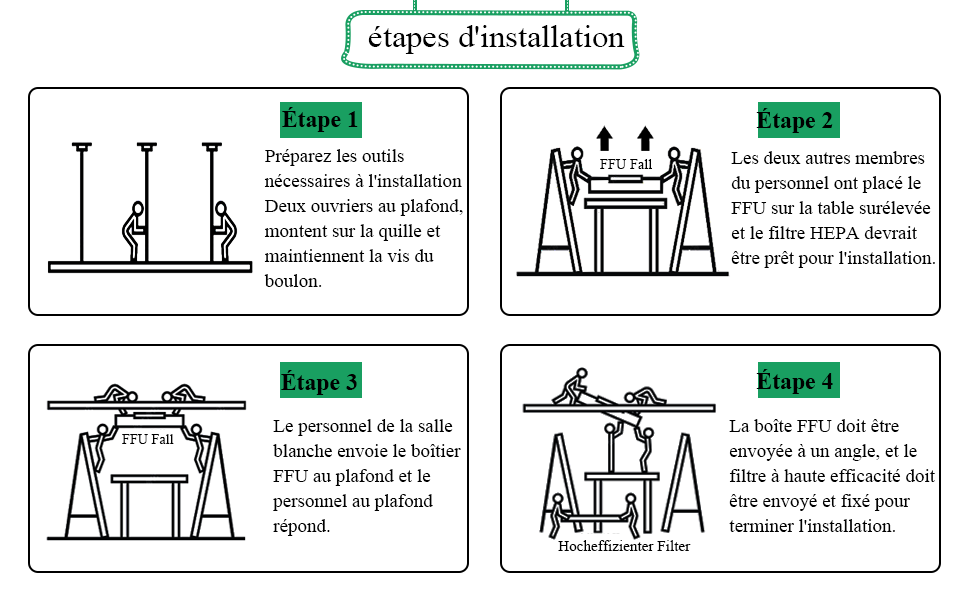 étapes d'installation

Étape 1

Préparez les outils nécessaires à l'installation Deux ouvriers au plafond, montent sur la quille et maintiennent la vis du boulon.

Étape 2

FFU Fall

Les deux autres membres du personnel ont placé le FFU sur la table surélevée et le filtre HEPA devrait être prêt pour l'installation.

Étape 3

FFU Fall

Le personnel de la salle blanche envoie le boîtier FFU au plafond et le personnel au plafond répond.

Étape 4

Hocheffizienter Filter

La boîte FFU doit être envoyée à un angle, et le filtre à haute efficacité doit être envoyé et fixé pour terminer l'installation.