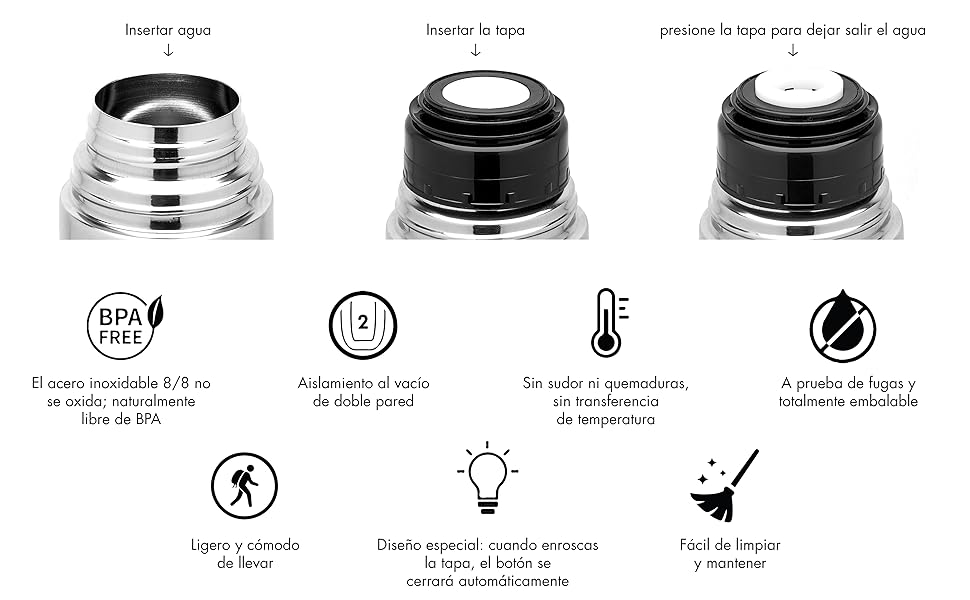 Insertar agua
↓

Insertar la tapa
↓

presione la tapa para dejar salir el agua
↓

BPA FREE

El acero inoxidable 8/8 no se oxida; naturalmente libre de BPA

2

Aislamiento al vacío de doble pared

Sin sudor ni quemaduras, sin transferencia de temperatura

A prueba de fugas y totalmente embalable

Ligero y cómodo de llevar

Diseño especial: cuando enroscas la tapa, el botón se cerrará automáticamente

Fácil de limpiar y mantener