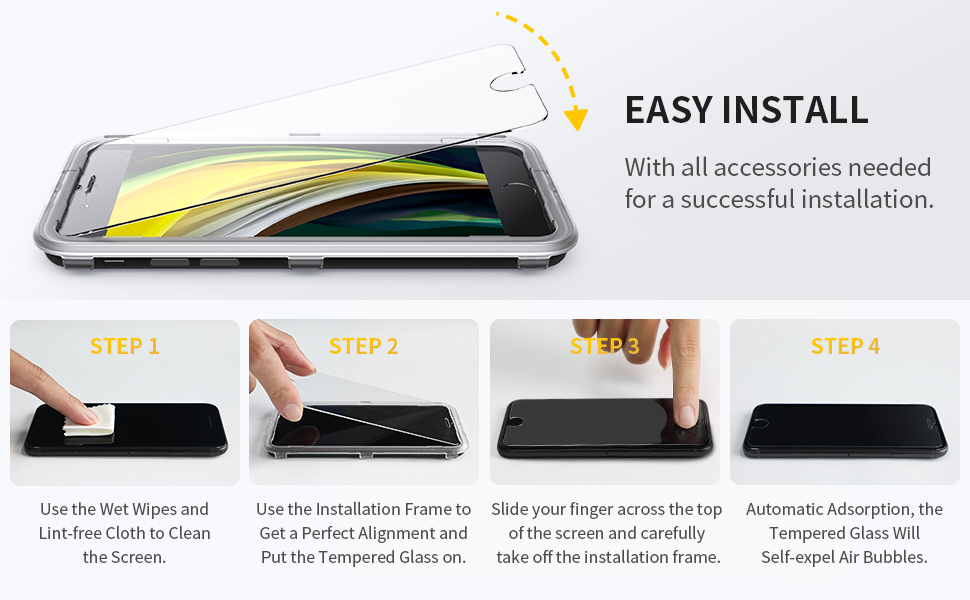 EASY INSTALL

With all accessories needed for a successful installation.

STEP 1

Use the Wet Wipes and Lint-free Cloth to Clean the Screen.

STEP 2

Use the Installation Frame to Get a Perfect Alignment and Put the Tempered Glass on.

STEP 3

Slide your finger across the top of the screen and carefully take off the installation frame.

STEP 4

Automatic Adsorption, the Tempered Glass Will Self-expel Air Bubbles.