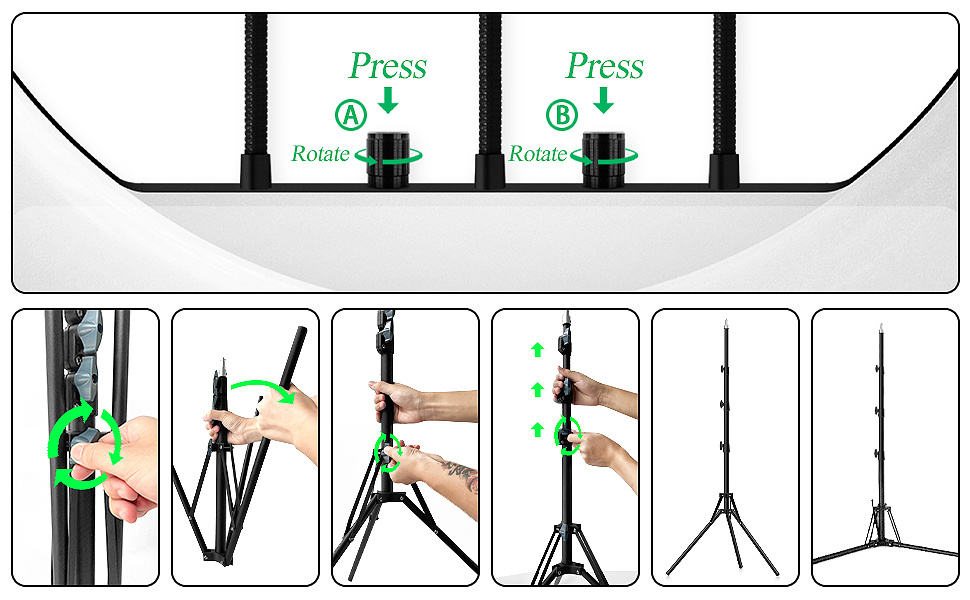 Press
Ⓐ
Rotate

Press
Ⓑ
Rotate