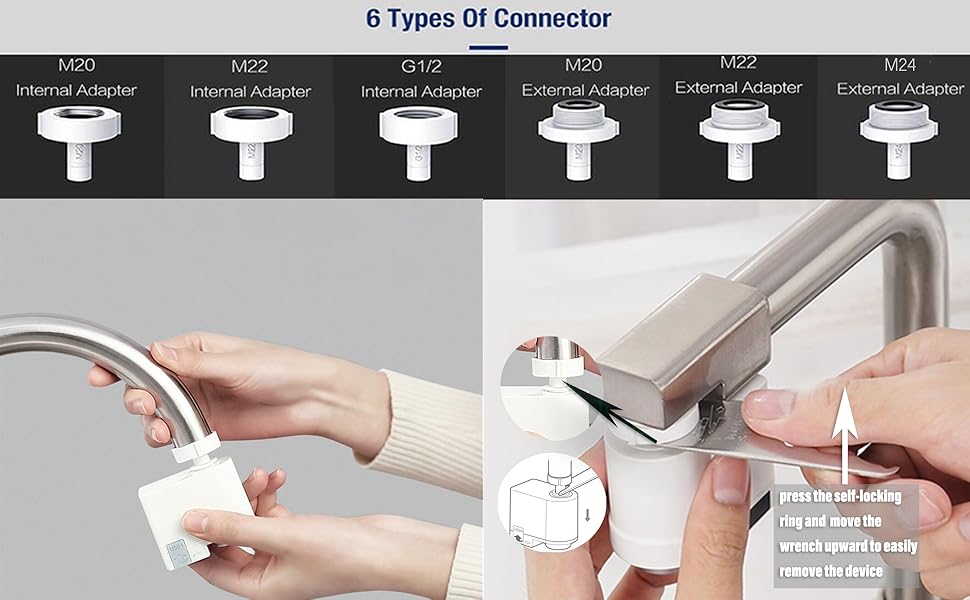 6 Types Of Connector

M20
Internal Adapter

M22
Internal Adapter

G1/2
Internal Adapter

M20
External Adapter

M22
External Adapter

M24
External Adapter

press the self-locking ring and move the wrench upward to easily remove the device