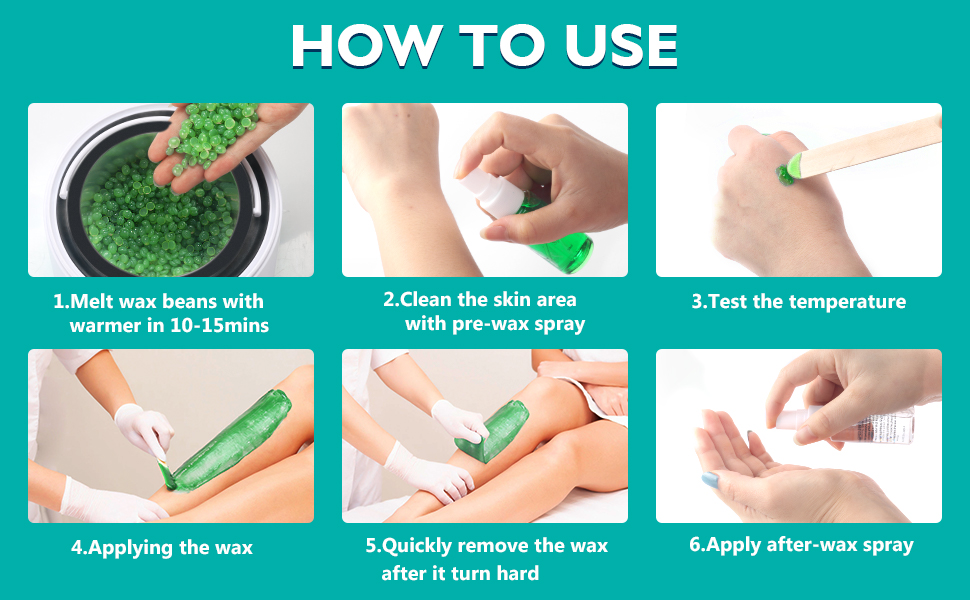 HOW TO USE

1.Melt wax beans with warmer in 10-15mins

2.Clean the skin area with pre-wax spray

3.Test the temperature

4.Applying the wax

5.Quickly remove the wax after it turn hard

6.Apply after-wax spray