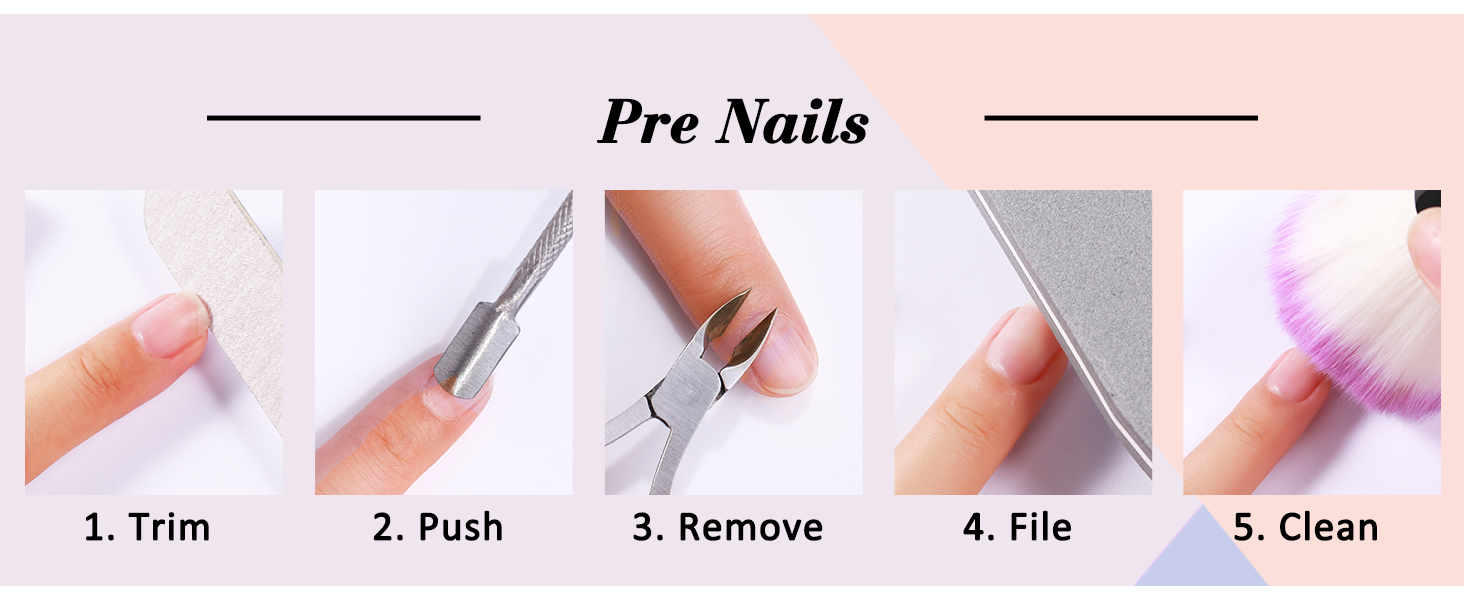 Pre Nails

1. Trim

2. Push

3. Remove

4. File

5. Clean