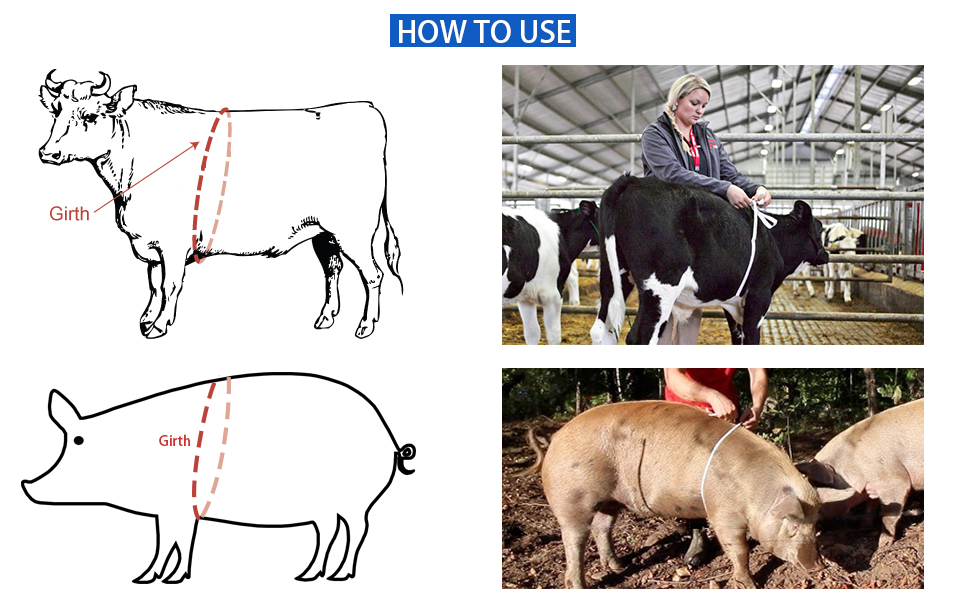 HOW TO USE

Girth

Girth